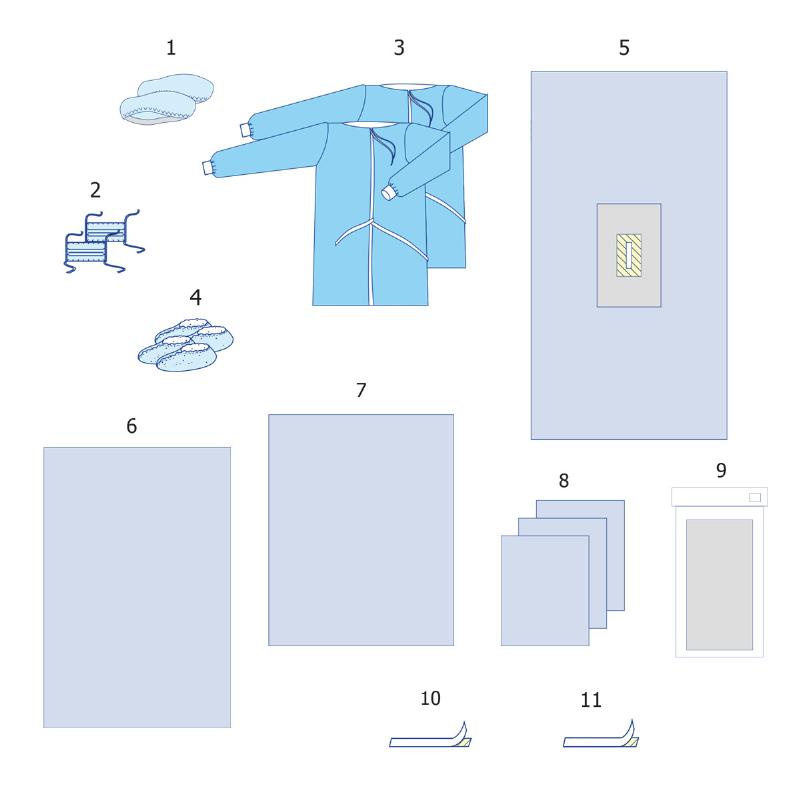 1
3
5
2
4
7
6
8
9
10
11